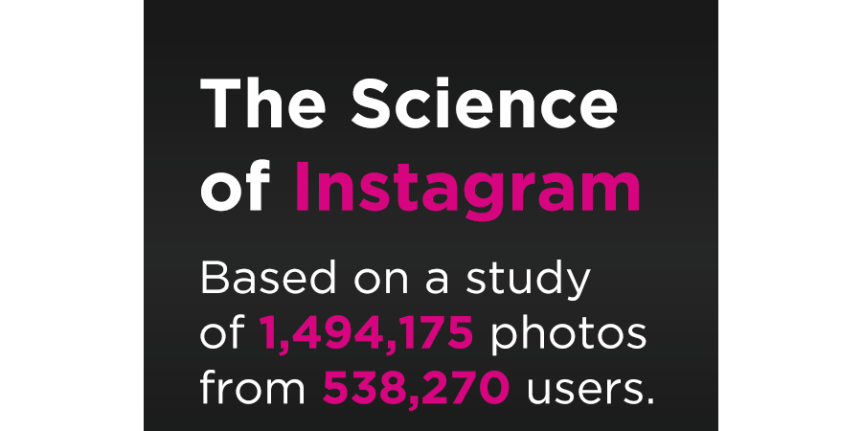 The Science of Instagram

Based on a study of 1,494,175 photos from 538,270 users.